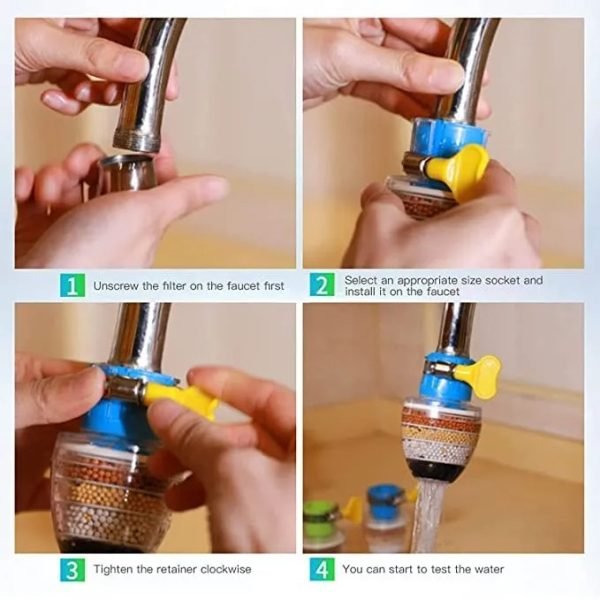 1 Unscrew the filter on the faucet first

2 Select an appropriate size socket and install it on the faucet

3 Tighten the retainer clockwise

4 You can start to test the water